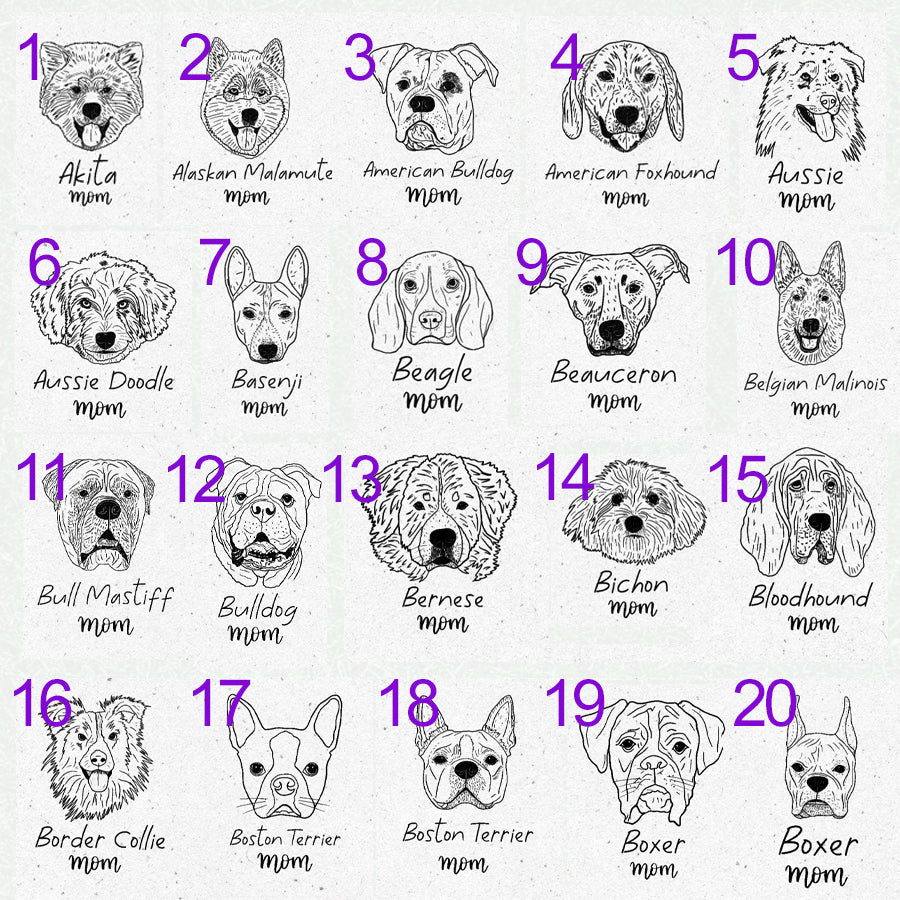 1
Akita
mom

2
Alaskan Malamute
mom

3
American Bulldog
mom

4
American Foxhound
mom

5
Aussie
mom

6
Aussie Doodle
mom

7
Basenji
mom

8
Beagle
mom

9
Beauceron
mom

10
Belgian Malinois
mom

11
Bull Mastiff
mom

12
Bulldog
mom

13
Bernese
mom

14
Bichon
mom

15
Bloodhound
mom

16
Border Collie
mom

17
Boston Terrier
mom

18
Boston Terrier
mom

19
Boxer
mom

20
Boxer
mom